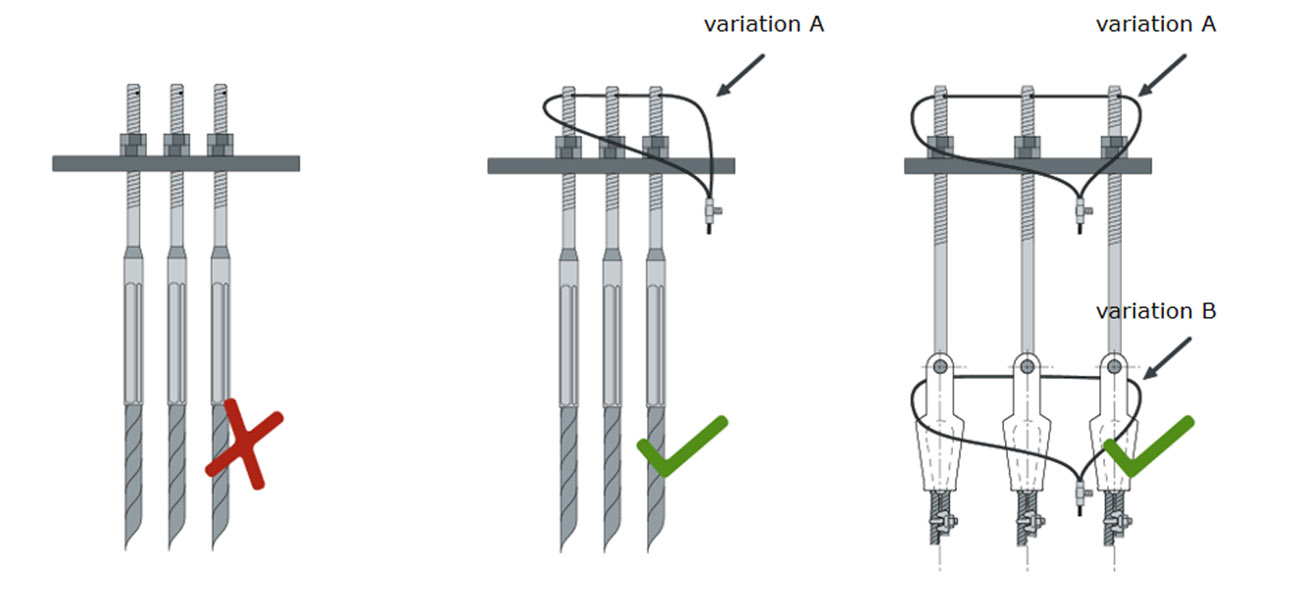 variation A

variation A

variation B