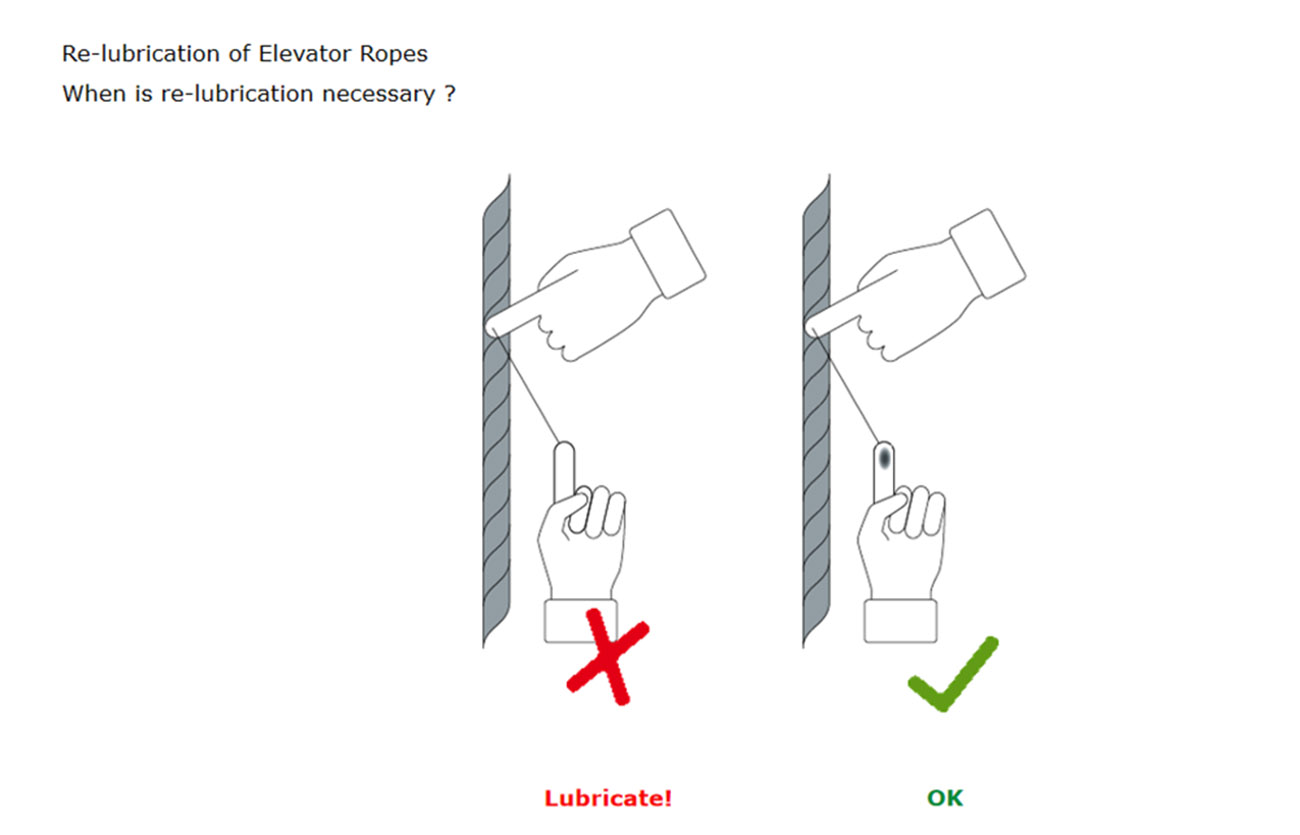 Re-lubrication of Elevator Ropes
When is re-lubrication necessary ?

Lubricate!

OK